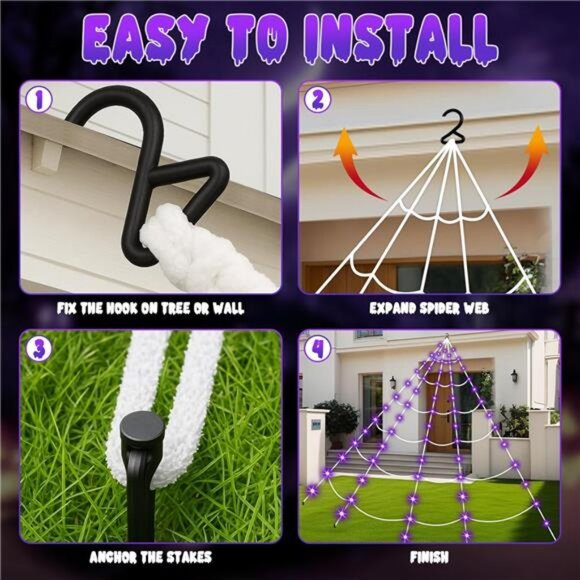 EASY TO INSTALL

1

FIX THE HOOK ON TREE OR WALL

2

EXPAND SPIDER WEB

3

ANCHOR THE STAKES

4

FINISH